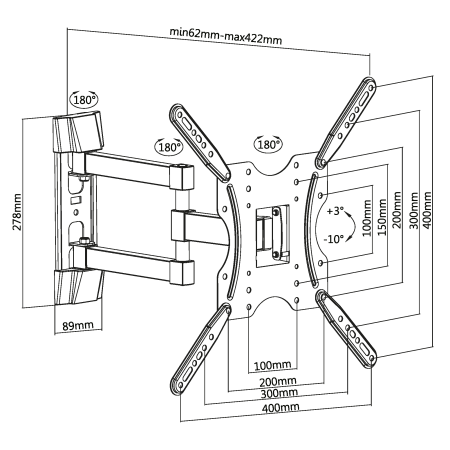 min62mm-max422mm

180°

180°

180°

278mm

89mm

+3°

-10°

100mm

150mm

200mm

300mm

400mm

100mm

200mm

300mm

400mm