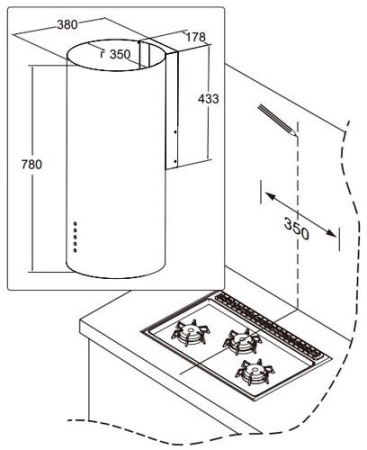 380
178
r 350
433
780
350