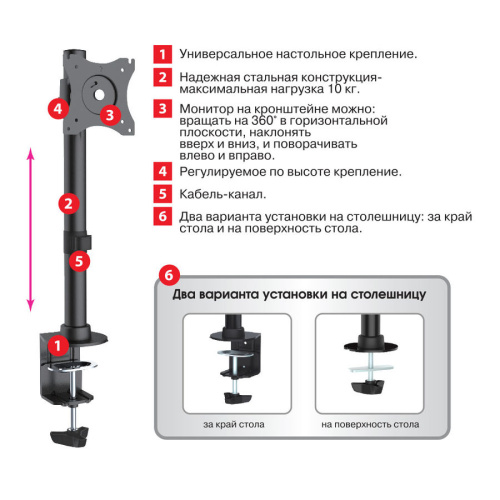 4

3

2

5

1

1 Универсальное настольное крепление.

2 Надежная стальная конструкция-максимальная нагрузка 10 кг.

3 Монитор на кронштейне можно: вращать на 360° в горизонтальной плоскости, наклонять вверх и вниз, и поворачивать влево и вправо.

4 Регулируемое по высоте крепление.

5 Кабель-канал.

6 Два варианта установки на столешницу: за край стола и на поверхность стола.

6

Два варианта установки на столешницу

за край стола

на поверхность стола