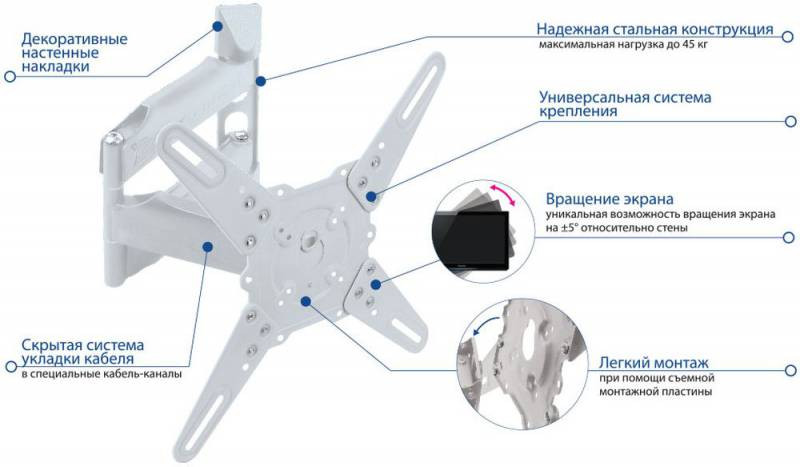 Декоративные настенные накладки

Надежная стальная конструкция
максимальная нагрузка до 45 кг

Универсальная система крепления

Вращение экрана
уникальная возможность вращения экрана на ±5° относительно стены

Скрытая система укладки кабеля
в специальные кабель-каналы

Легкий монтаж
при помощи съемной монтажной пластины